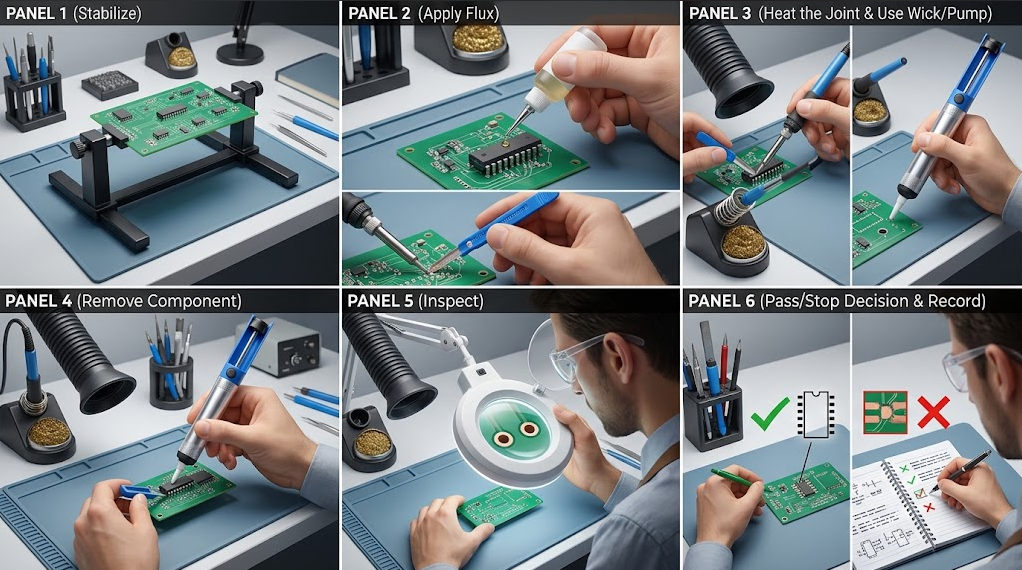 PANEL 1 (Stabilize)

PANEL 2 (Apply Flux)

PANEL 3 (Heat the Joint & Use Wick/Pump)

PANEL 4 (Remove Component)

PANEL 5 (Inspect)

PANEL 6 (Pass/Stop Decision & Record)