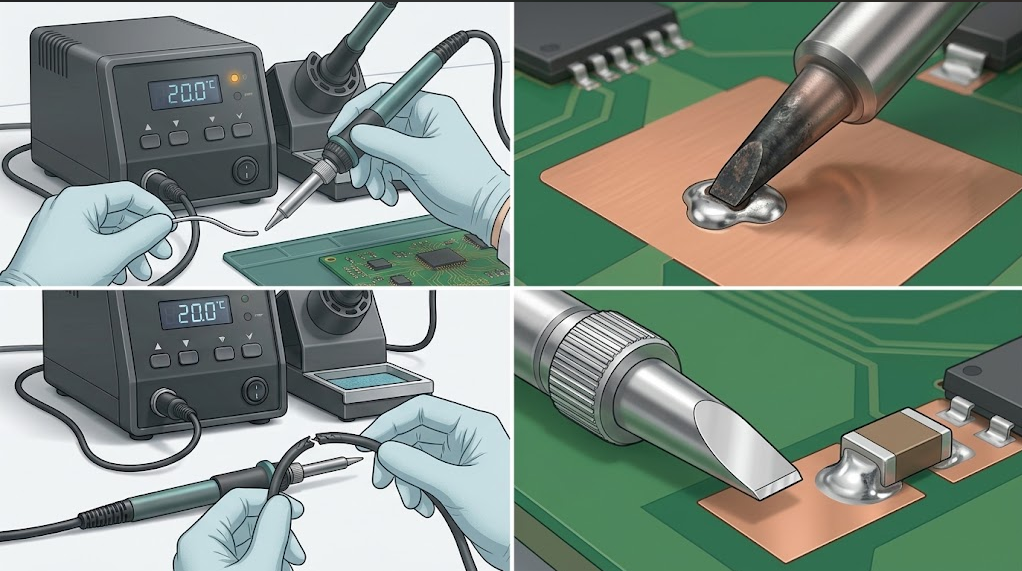 20.0°C

20.0°C